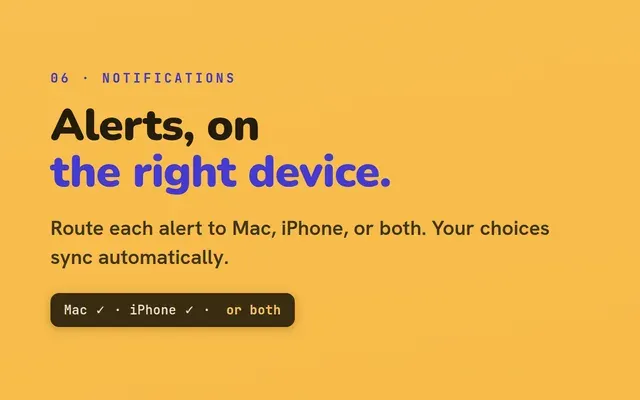 06 · NOTIFICATIONS

Alerts, on
the right device.

Route each alert to Mac, iPhone, or both. Your choices sync automatically.

Mac ✓ · iPhone ✓ · or both